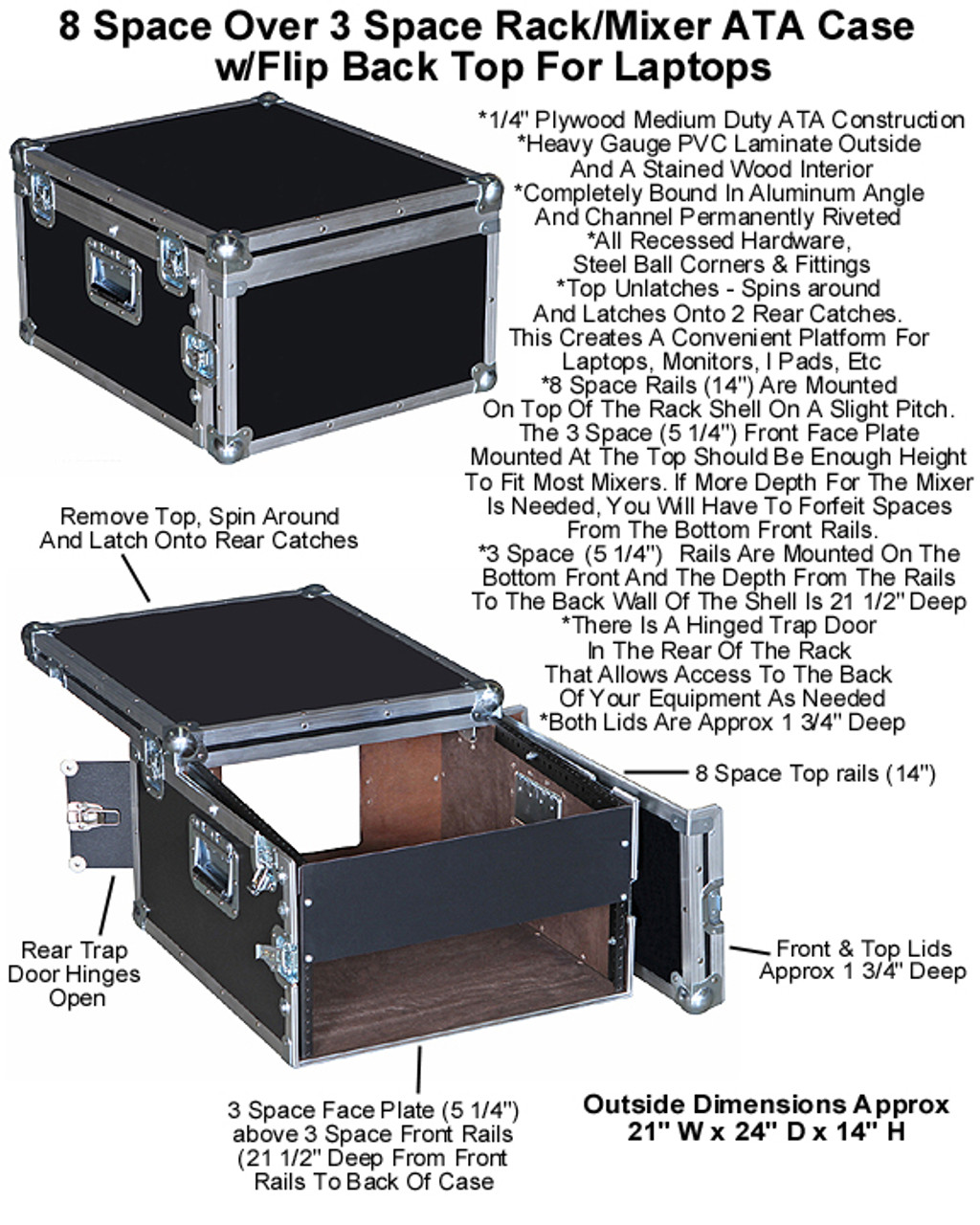 8 Space Over 3 Space Rack/Mixer ATA Case w/Flip Back Top For Laptops

*1/4" Plywood Medium Duty ATA Construction
*Heavy Gauge PVC Laminate Outside And A Stained Wood Interior
*Completely Bound In Aluminum Angle And Channel Permanently Riveted
*All Recessed Hardware, Steel Ball Corners & Fittings
*Top Unlatches - Spins around And Latches Onto 2 Rear Catches. This Creates A Convenient Platform For Laptops, Monitors, I Pads, Etc
*8 Space Rails (14") Are Mounted On Top Of The Rack Shell On A Slight Pitch. The 3 Space (5 1/4") Front Face Plate Mounted At The Top Should Be Enough Height To Fit Most Mixers. If More Depth For The Mixer Is Needed, You Will Have To Forfeit Spaces From The Bottom Front Rails.
*3 Space (5 1/4") Rails Are Mounted On The Bottom Front And The Depth From The Rails To The Back Wall Of The Shell Is 21 1/2" Deep
*There Is A Hinged Trap Door In The Rear Of The Rack That Allows Access To The Back Of Your Equipment As Needed
*Both Lids Are Approx 1 3/4" Deep

Remove Top, Spin Around And Latch Onto Rear Catches

8 Space Top rails (14")

Rear Trap Door Hinges Open

Front & Top Lids Approx 1 3/4" Deep

3 Space Face Plate (5 1/4") above 3 Space Front Rails (21 1/2" Deep From Front Rails To Back Of Case

Outside Dimensions Approx 21" W x 24" D x 14" H