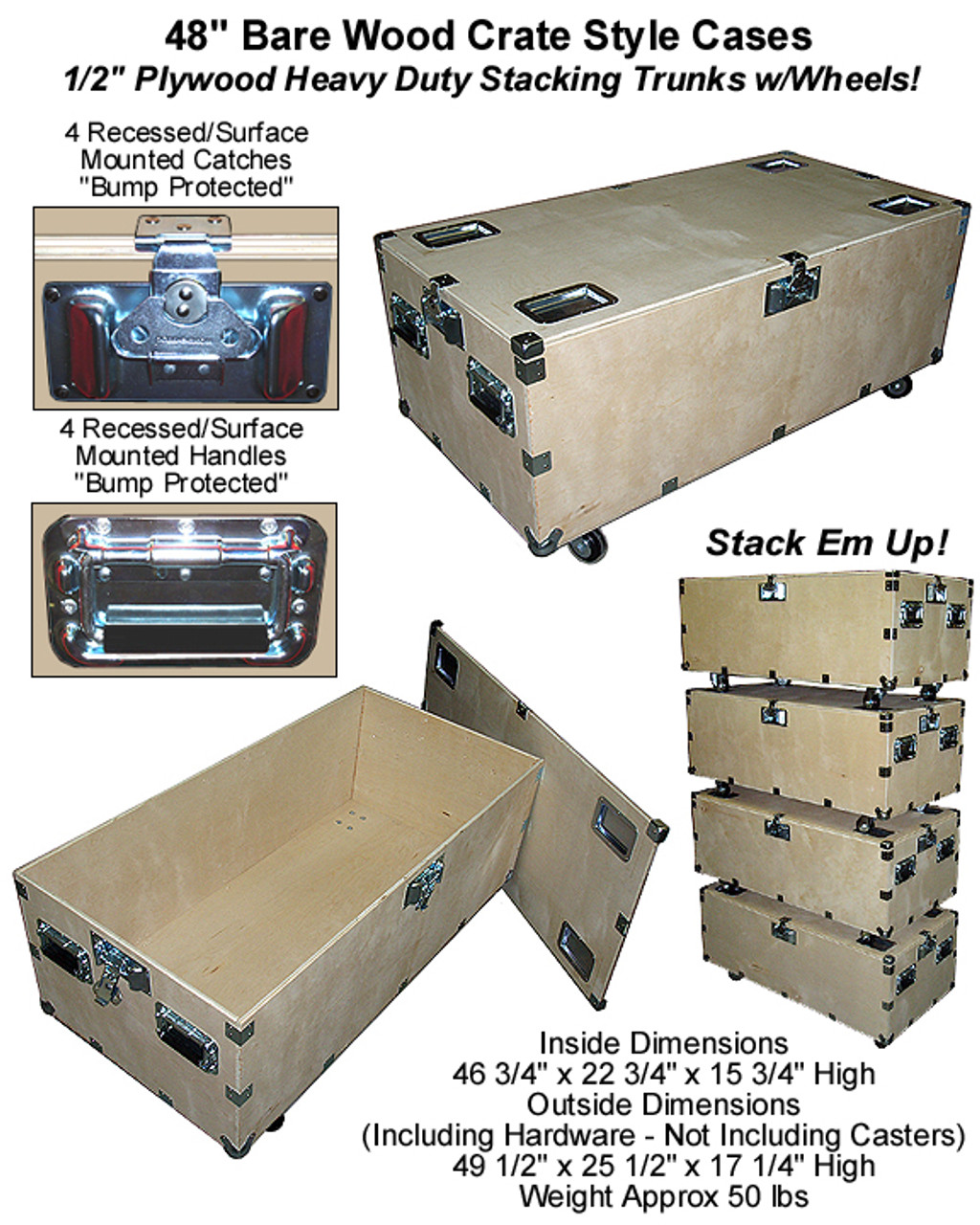 48" Bare Wood Crate Style Cases
1/2" Plywood Heavy Duty Stacking Trunks w/Wheels!

4 Recessed/Surface Mounted Catches "Bump Protected"

4 Recessed/Surface Mounted Handles "Bump Protected"

Stack Em Up!

Inside Dimensions
46 3/4" x 22 3/4" x 15 3/4" High
Outside Dimensions
(Including Hardware - Not Including Casters)
49 1/2" x 25 1/2" x 17 1/4" High
Weight Approx 50 lbs