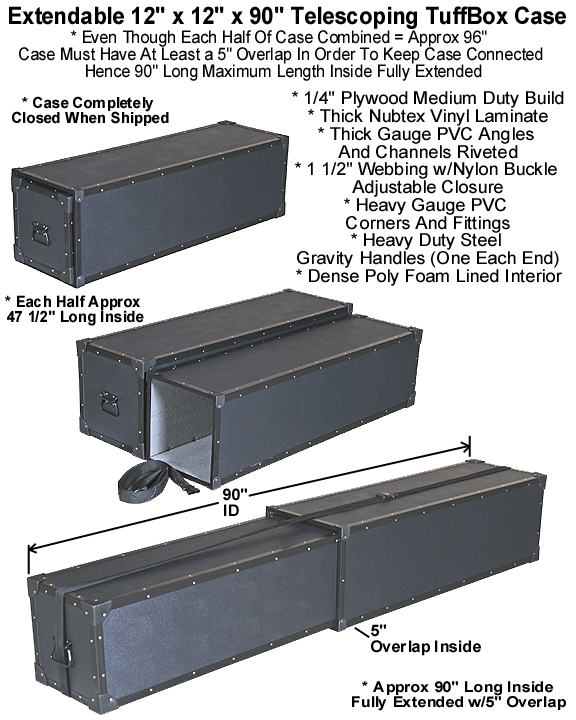 Extendable 12" x 12" x 90" Telescoping TuffBox Case
* Even Though Each Half Of Case Combined = Approx 96"
Case Must Have At Least a 5" Overlap In Order To Keep Case Connected
Hence 90" Long Maximum Length Inside Fully Extended

* Case Completely Closed When Shipped

* 1/4" Plywood Medium Duty Build
* Thick Nubtex Vinyl Laminate
* Thick Gauge PVC Angles And Channels Riveted
* 1 1/2" Webbing w/Nylon Buckle Adjustable Closure
* Heavy Gauge PVC Corners And Fittings
* Heavy Duty Steel Gravity Handles (One Each End)
* Dense Poly Foam Lined Interior

* Each Half Approx 47 1/2" Long Inside

90" ID

5" Overlap Inside

* Approx 90" Long Inside Fully Extended w/5" Overlap