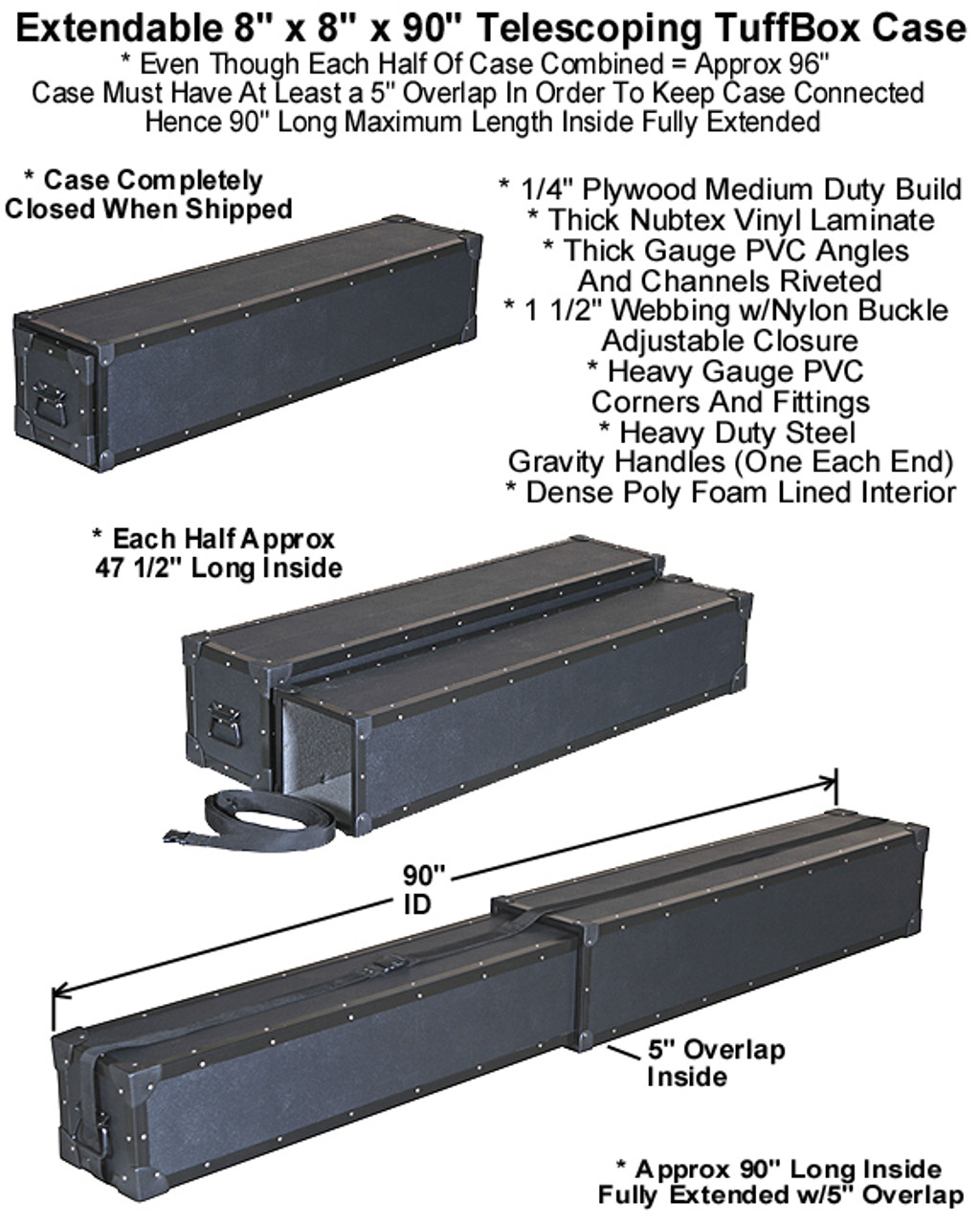 Extendable 8" x 8" x 90" Telescoping TuffBox Case
* Even Though Each Half Of Case Combined = Approx 96"
Case Must Have At Least a 5" Overlap In Order To Keep Case Connected
Hence 90" Long Maximum Length Inside Fully Extended

* Case Completely
Closed When Shipped

* 1/4" Plywood Medium Duty Build
* Thick Nubtex Vinyl Laminate
* Thick Gauge PVC Angles
And Channels Riveted
* 1 1/2" Webbing w/Nylon Buckle
Adjustable Closure
* Heavy Gauge PVC
Corners And Fittings
* Heavy Duty Steel
Gravity Handles (One Each End)
* Dense Poly Foam Lined Interior

* Each Half Approx
47 1/2" Long Inside

90"
ID

5" Overlap
Inside

* Approx 90" Long Inside
Fully Extended w/5" Overlap