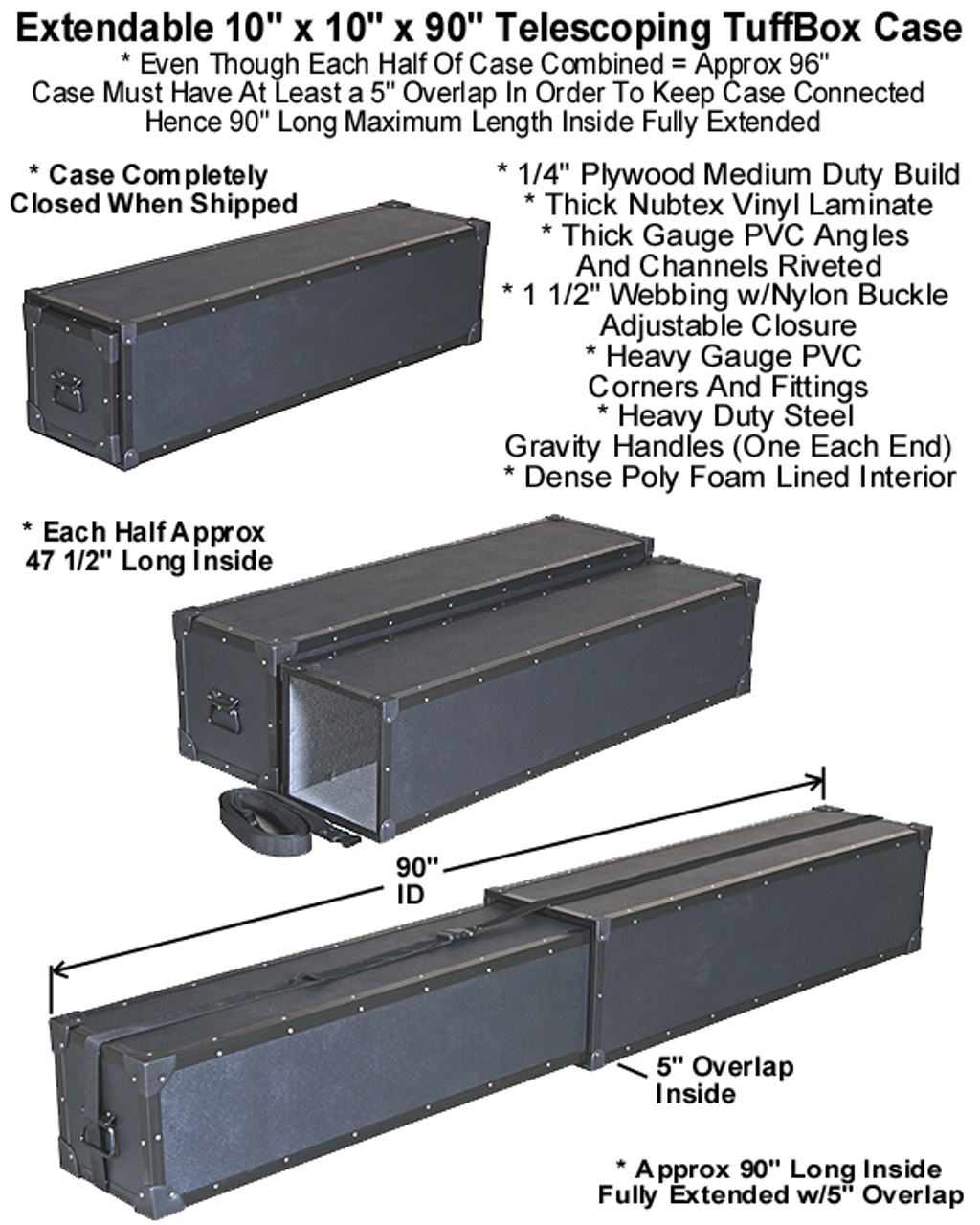 Extendable 10" x 10" x 90" Telescoping TuffBox Case
* Even Though Each Half Of Case Combined = Approx 96"
Case Must Have At Least a 5" Overlap In Order To Keep Case Connected
Hence 90" Long Maximum Length Inside Fully Extended

* Case Completely
Closed When Shipped

* 1/4" Plywood Medium Duty Build
* Thick Nubtex Vinyl Laminate
* Thick Gauge PVC Angles
And Channels Riveted
* 1 1/2" Webbing w/Nylon Buckle
Adjustable Closure
* Heavy Gauge PVC
Corners And Fittings
* Heavy Duty Steel
Gravity Handles (One Each End)
* Dense Poly Foam Lined Interior

* Each Half Approx
47 1/2" Long Inside

90"
ID

5" Overlap
Inside

* Approx 90" Long Inside
Fully Extended w/5" Overlap