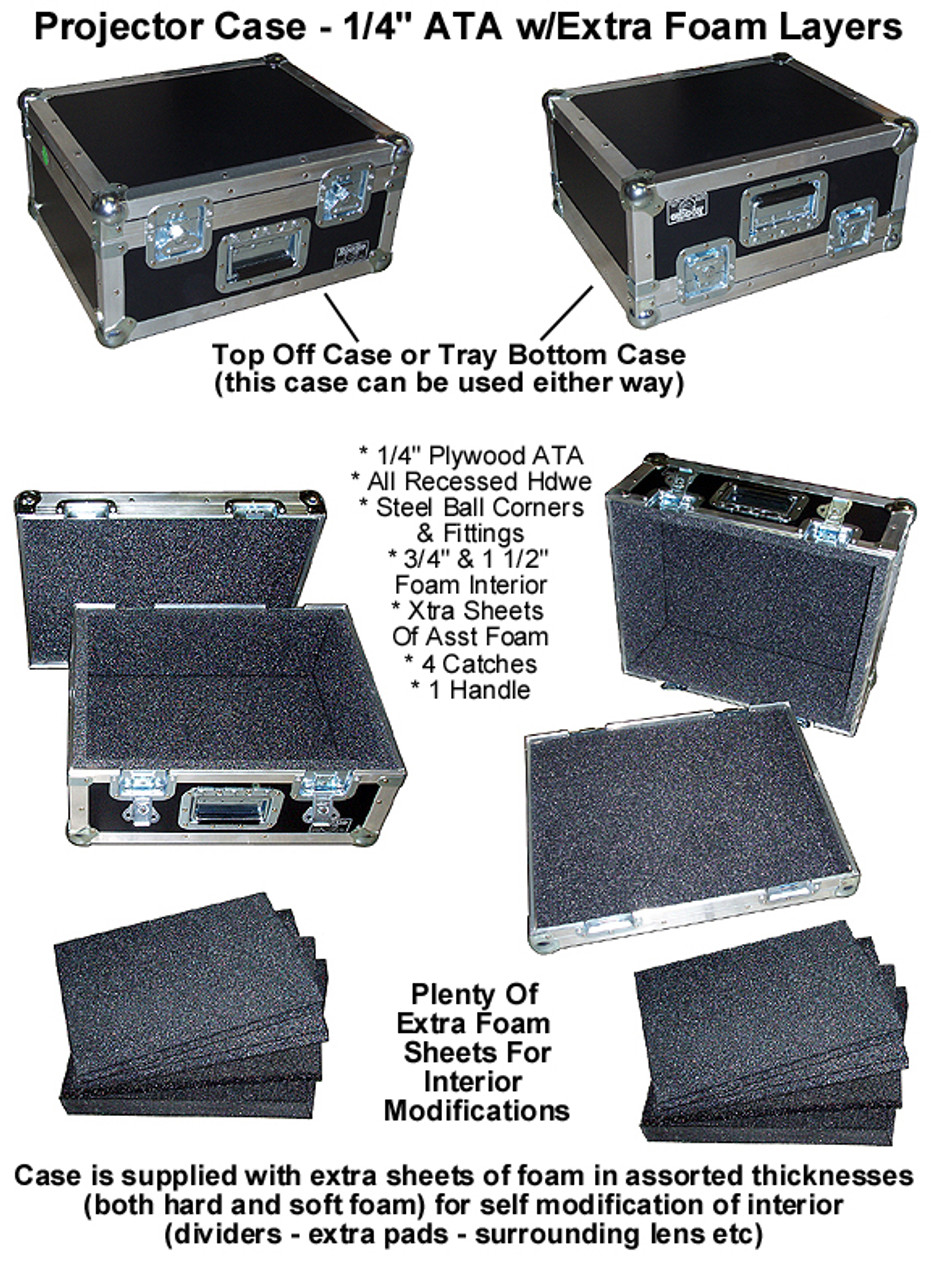 Projector Case - 1/4" ATA w/Extra Foam Layers

Top Off Case or Tray Bottom Case
(this case can be used either way)

* 1/4" Plywood ATA
* All Recessed Hdwe
* Steel Ball Corners & Fittings
* 3/4" & 1 1/2" Foam Interior
* Xtra Sheets Of Asst Foam
* 4 Catches
* 1 Handle

Plenty Of Extra Foam Sheets For Interior Modifications

Case is supplied with extra sheets of foam in assorted thicknesses (both hard and soft foam) for self modification of interior (dividers - extra pads - surrounding lens etc)