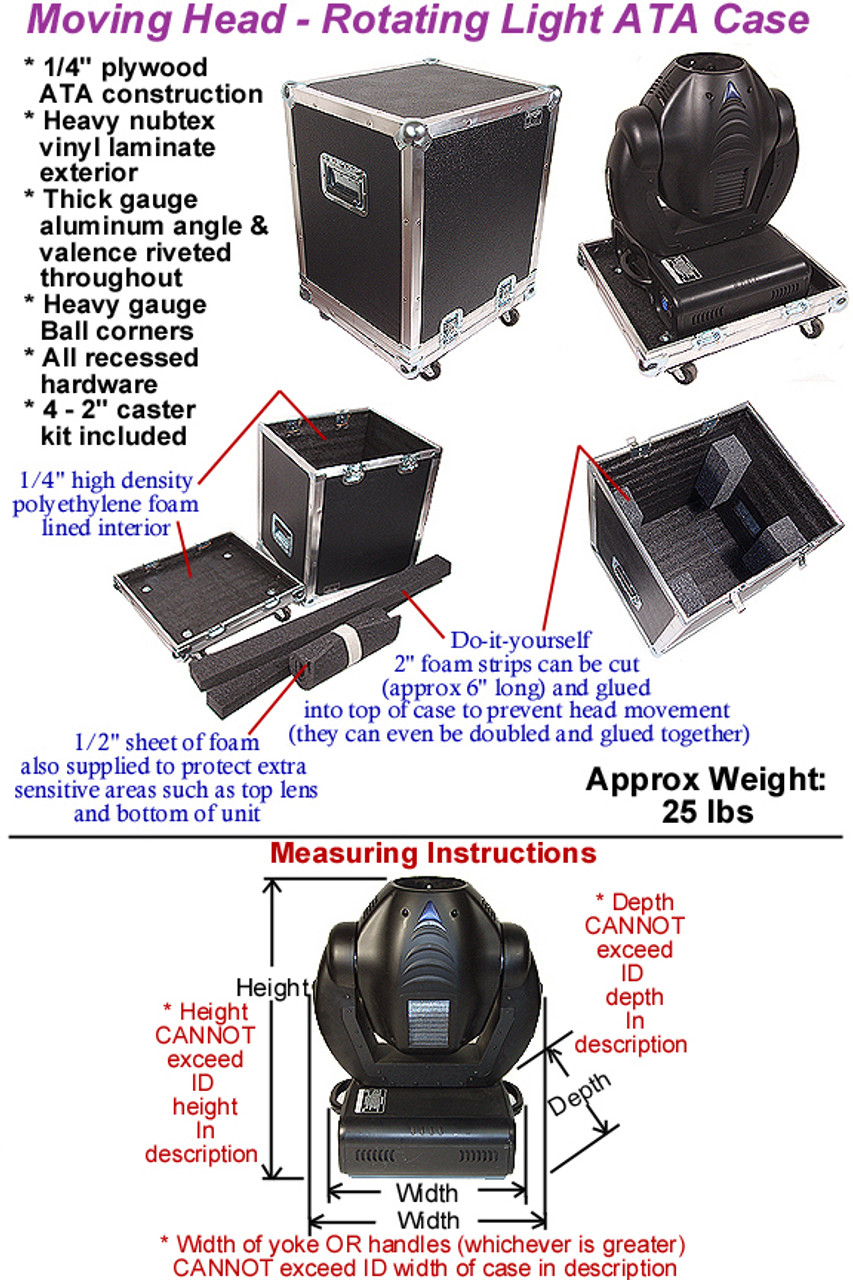 Moving Head - Rotating Light ATA Case

* 1/4" plywood ATA construction
* Heavy nubtex vinyl laminate exterior
* Thick gauge aluminum angle & valence riveted throughout
* Heavy gauge Ball corners
* All recessed hardware
* 4 - 2" caster kit included

1/4" high density polyethylene foam lined interior

Do-it-yourself 2" foam strips can be cut (approx 6" long) and glued into top of case to prevent head movement (they can even be doubled and glued together)

1/2" sheet of foam also supplied to protect extra sensitive areas such as top lens and bottom of unit

Approx Weight: 25 lbs

Measuring Instructions

Height

* Height CANNOT exceed ID height In description

* Depth CANNOT exceed ID depth In description

Depth

Width

Width

* Width of yoke OR handles (whichever is greater) CANNOT exceed ID width of case in description