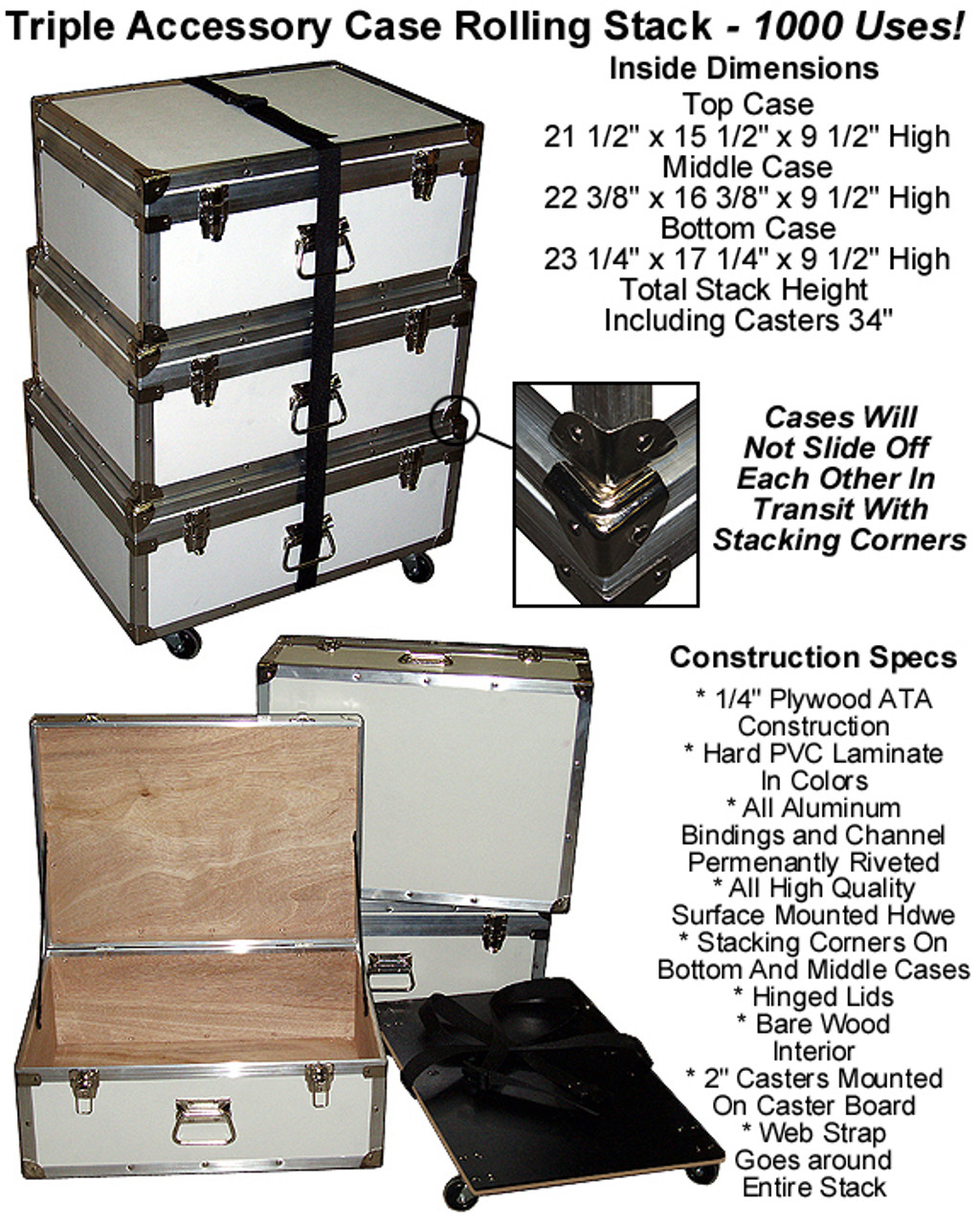 Triple Accessory Case Rolling Stack - 1000 Uses!

Inside Dimensions
Top Case
21 1/2" x 15 1/2" x 9 1/2" High
Middle Case
22 3/8" x 16 3/8" x 9 1/2" High
Bottom Case
23 1/4" x 17 1/4" x 9 1/2" High
Total Stack Height
Including Casters 34"

Cases Will Not Slide Off Each Other In Transit With Stacking Corners

Construction Specs
* 1/4" Plywood ATA Construction
* Hard PVC Laminate In Colors
* All Aluminum Bindings and Channel Permenantly Riveted
* All High Quality Surface Mounted Hdwe
* Stacking Corners On Bottom And Middle Cases
* Hinged Lids
* Bare Wood Interior
* 2" Casters Mounted On Caster Board
* Web Strap Goes around Entire Stack