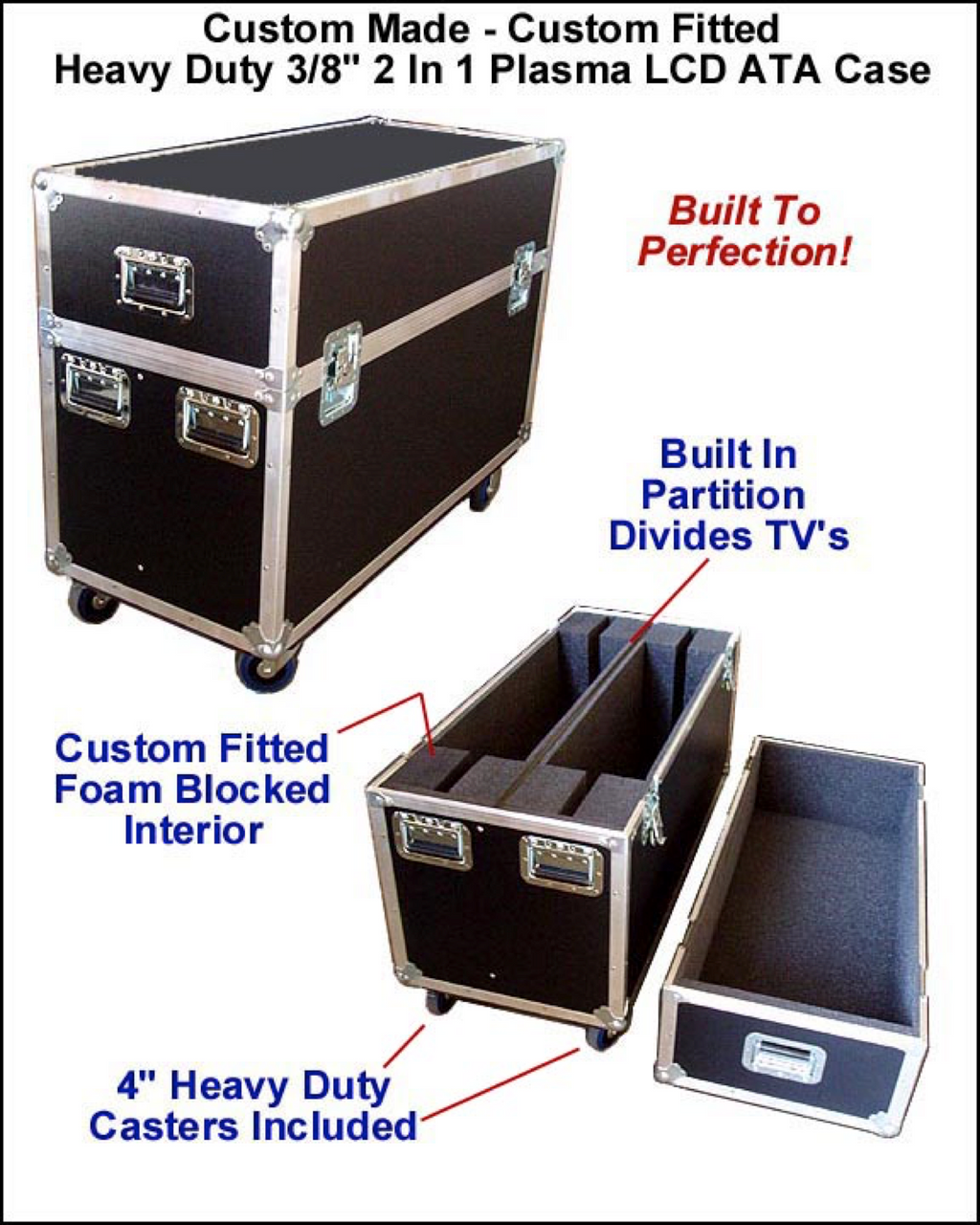 Custom Made - Custom Fitted
Heavy Duty 3/8" 2 In 1 Plasma LCD ATA Case

Built To Perfection!

Built In Partition Divides TV's

Custom Fitted Foam Blocked Interior

4" Heavy Duty Casters Included